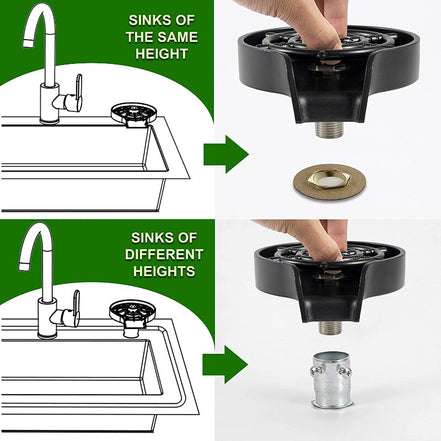 SINKS OF THE SAME HEIGHT

SINKS OF DIFFERENT HEIGHTS