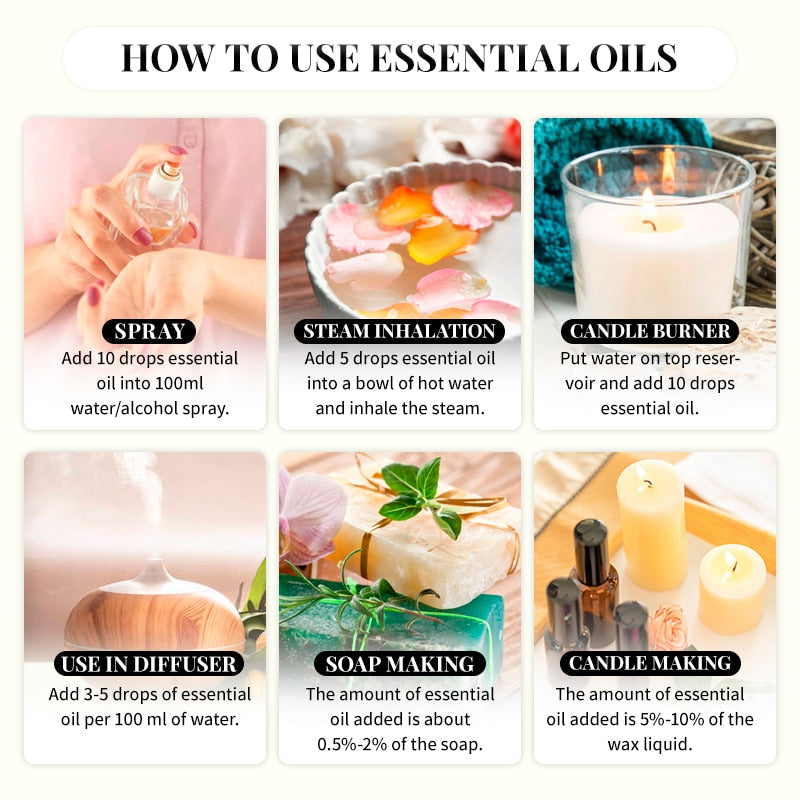 HOW TO USE ESSENTIAL OILS

SPRAY
Add 10 drops essential oil into 100ml water/alcohol spray.

STEAM INHALATION
Add 5 drops essential oil into a bowl of hot water and inhale the steam.

CANDLE BURNER
Put water on top reservoir and add 10 drops essential oil.

USE IN DIFFUSER
Add 3-5 drops of essential oil per 100 ml of water.

SOAP MAKING
The amount of essential oil added is about 0.5%-2% of the soap.

CANDLE MAKING
The amount of essential oil added is 5%-10% of the wax liquid.